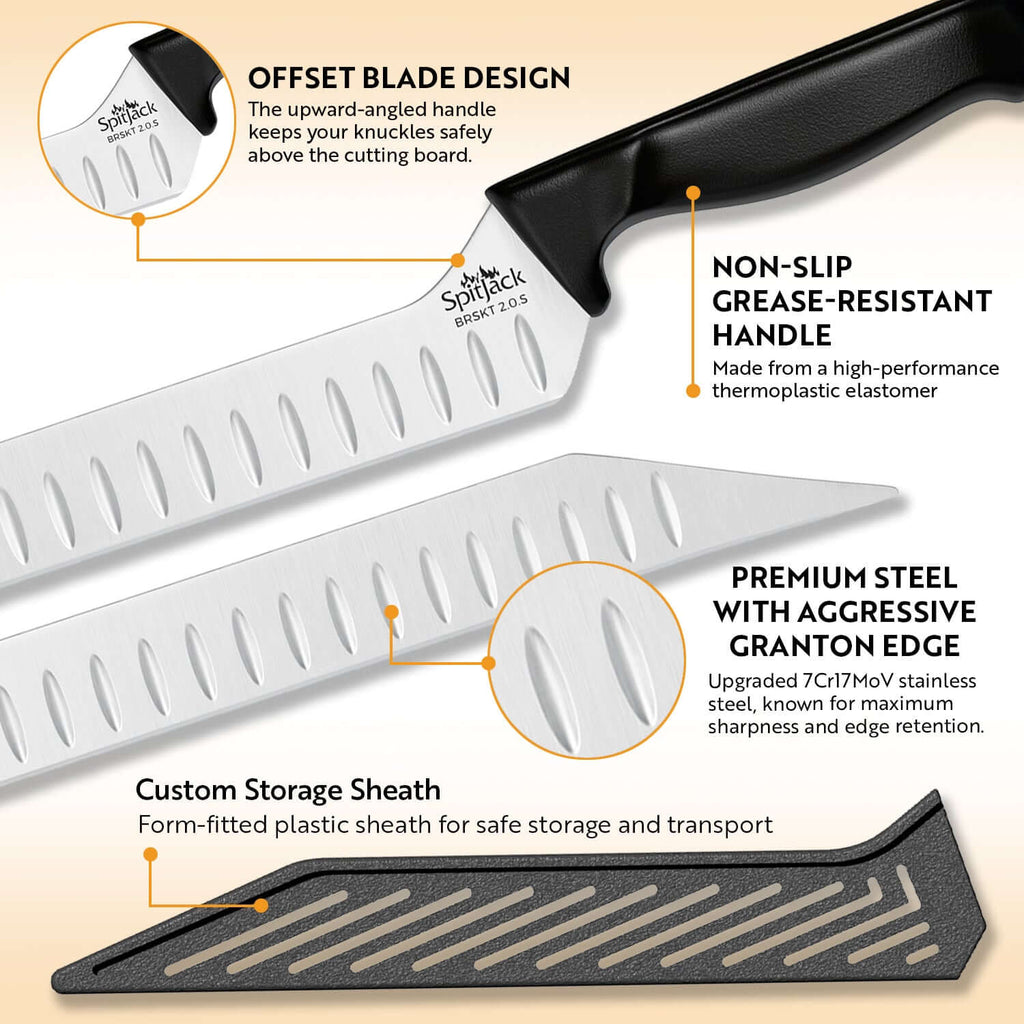 SpitJack
BRSKT 2.0.S

OFFSET BLADE DESIGN
The upward-angled handle keeps your knuckles safely above the cutting board.

SpitJack
BRSKT 2.0.S

NON-SLIP
GREASE-RESISTANT
HANDLE
Made from a high-performance thermoplastic elastomer

PREMIUM STEEL
WITH AGGRESSIVE
GRANTON EDGE
Upgraded 7Cr17MoV stainless steel, known for maximum sharpness and edge retention.

Custom Storage Sheath
Form-fitted plastic sheath for safe storage and transport