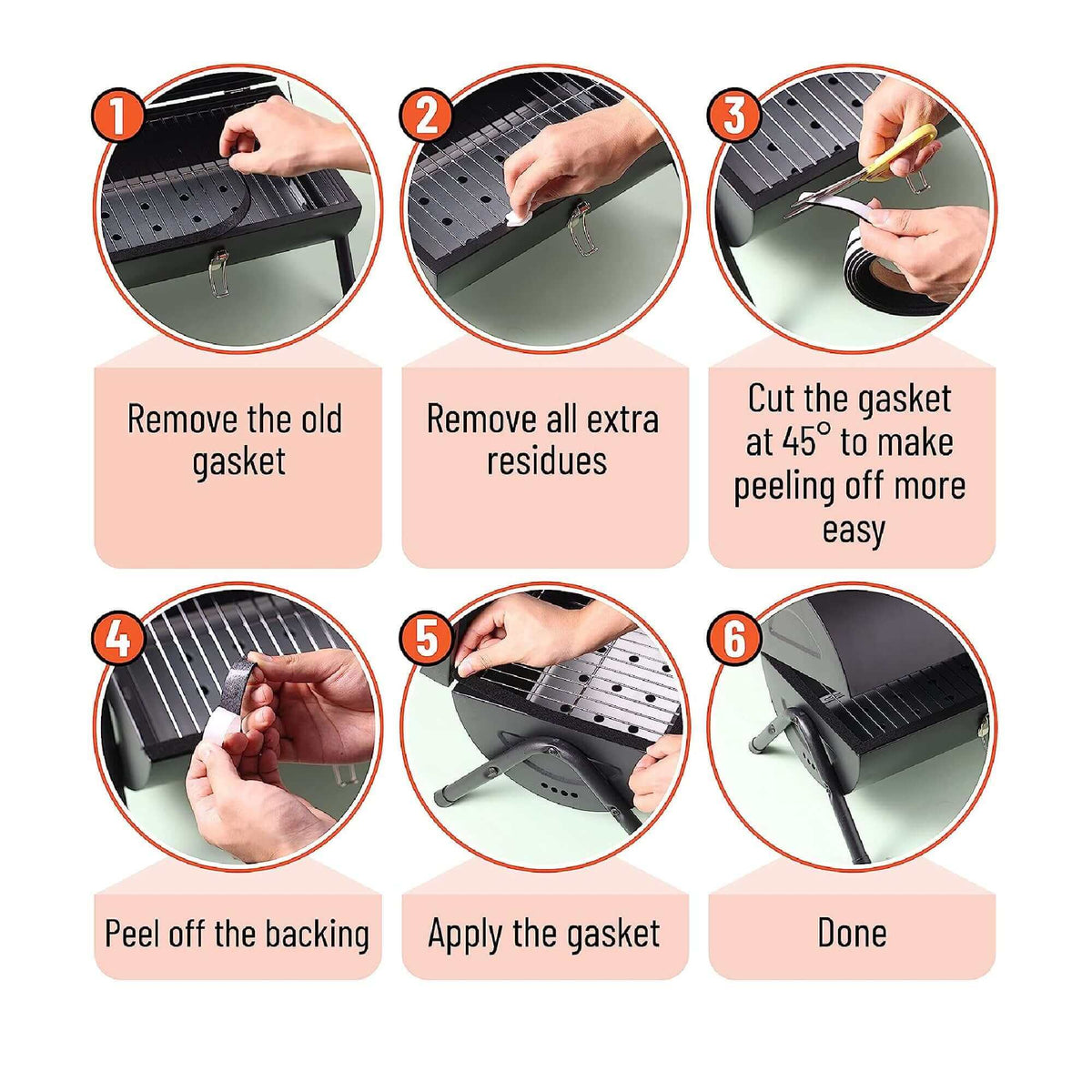 1

Remove the old gasket

2

Remove all extra residues

3

Cut the gasket at 45° to make peeling off more easy

4

Peel off the backing

5

Apply the gasket

6

Done